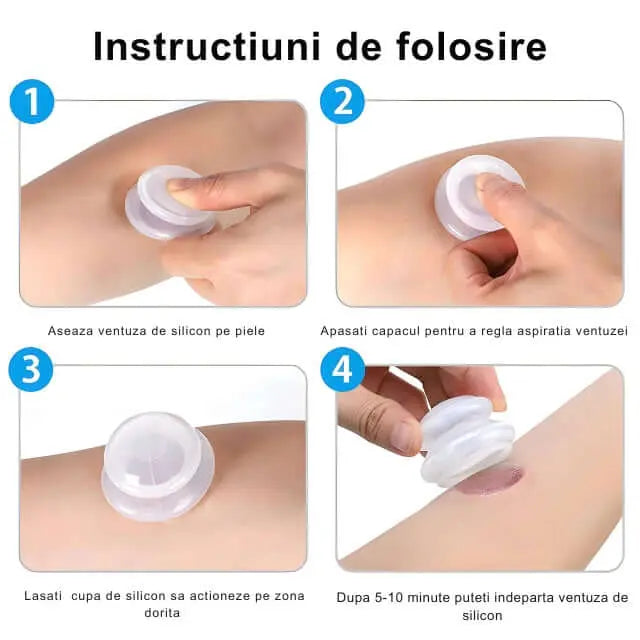 Instructiuni de folosire

1

Aseaza ventuza de silicon pe piele

2

Apasati capacul pentru a regla aspiratia ventuzei

3

Lasati cupa de silicon sa actioneze pe zona dorita

4

Dupa 5-10 minute puteti indeparta ventuza de silicon